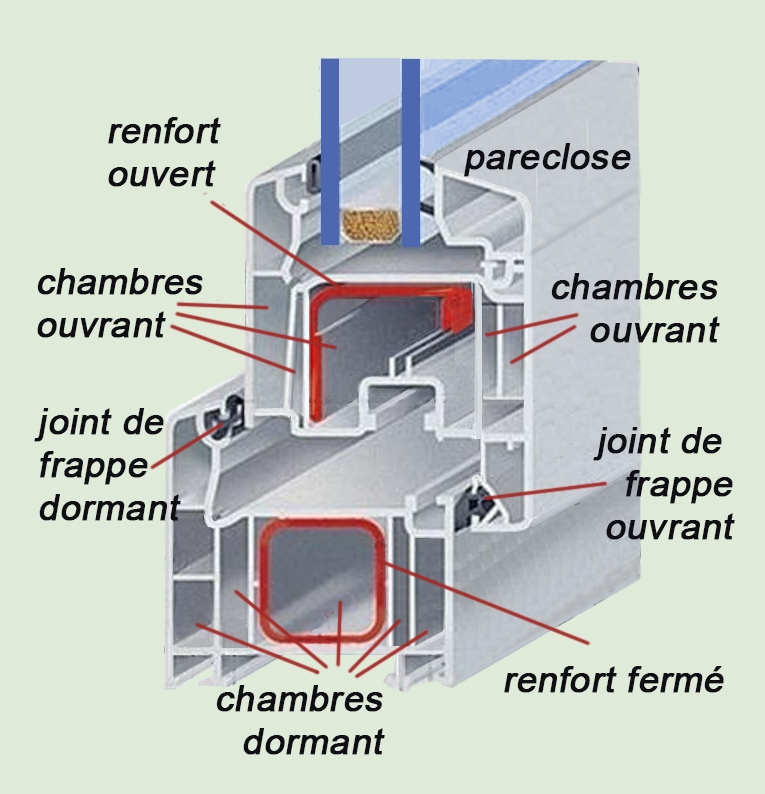 renfort ouvert

pareclose

chambres ouvrant

chambres ouvrant

joint de frappe dormant

joint de frappe ouvrant

renfort fermé

chambres dormant