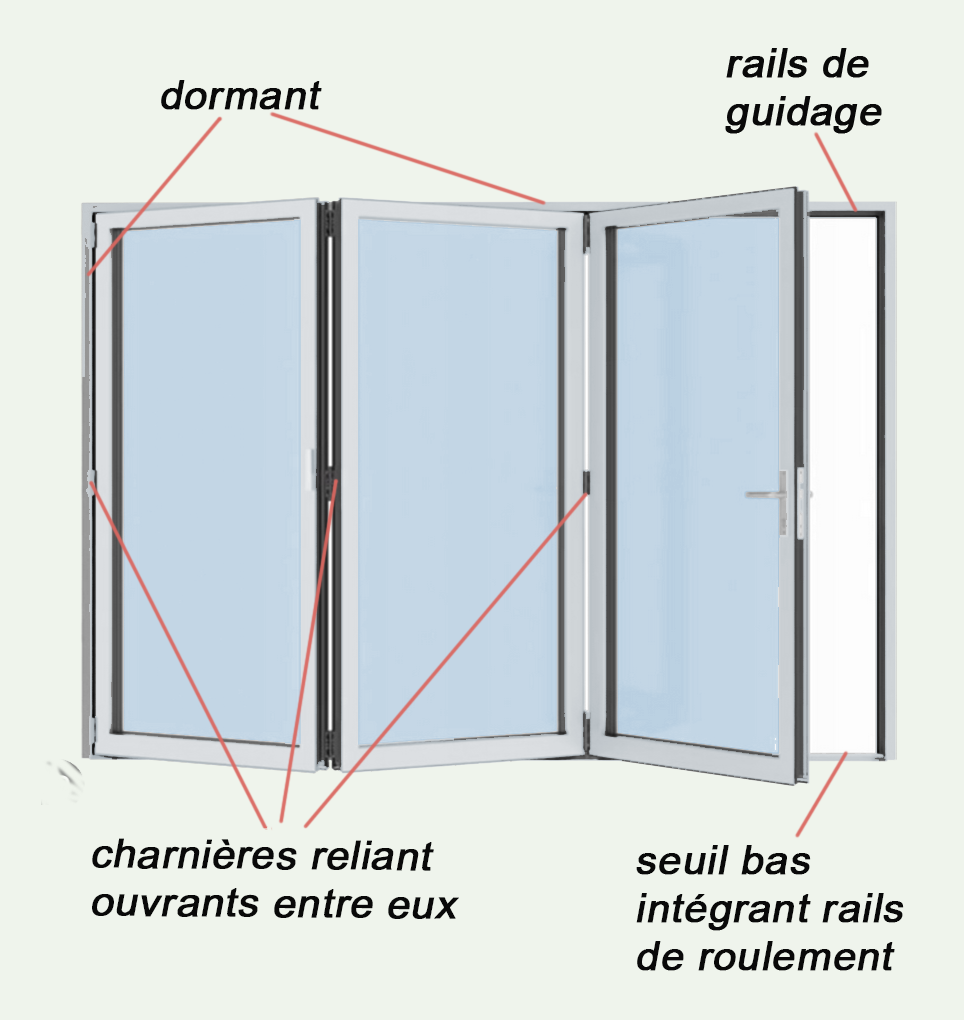 dormant

rails de guidage

charnières reliant ouvrants entre eux

seuil bas intégrant rails de roulement