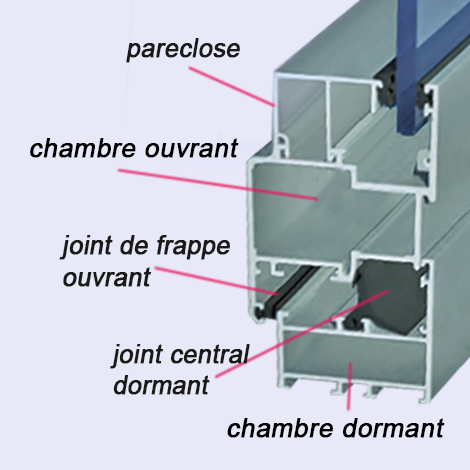 pareclose

chambre ouvrant

joint de frappe ouvrant

joint central dormant

chambre dormant